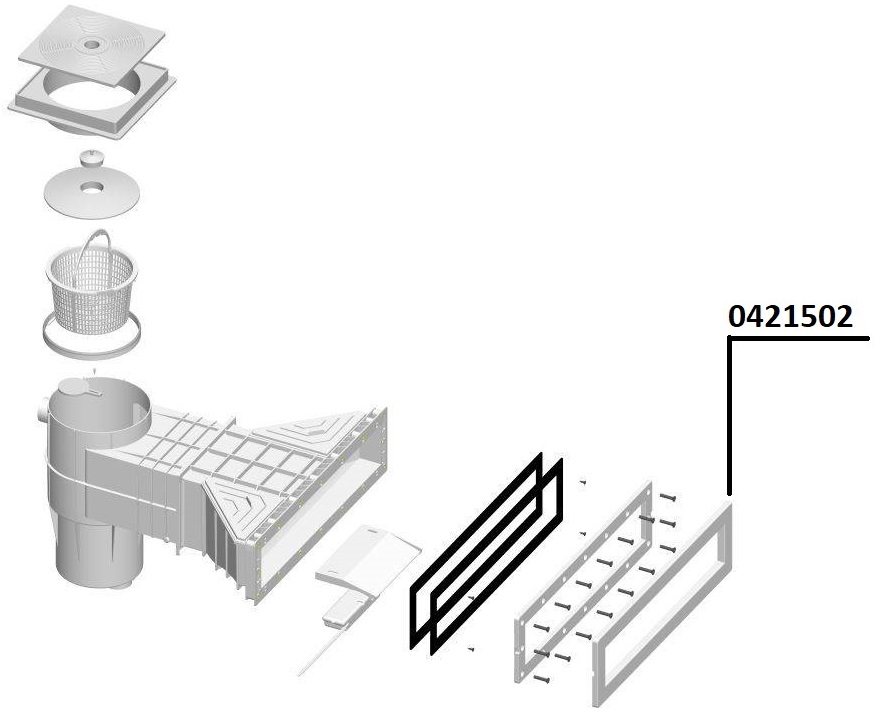 0421502